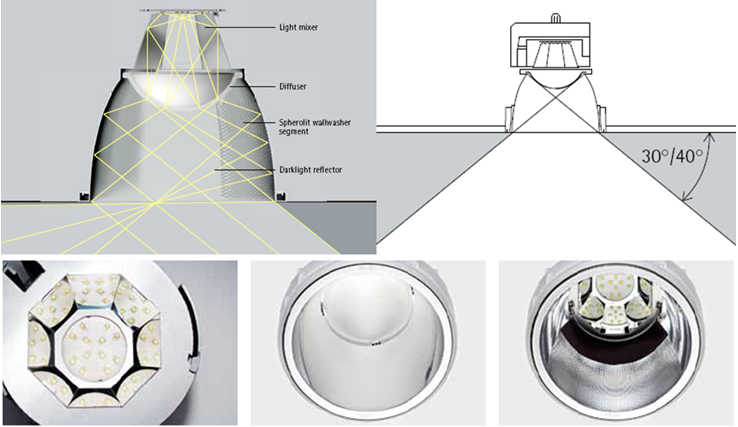 Light mixer

Diffuser

Spherolit wallwasher segment

Darklight reflector

30°/40°